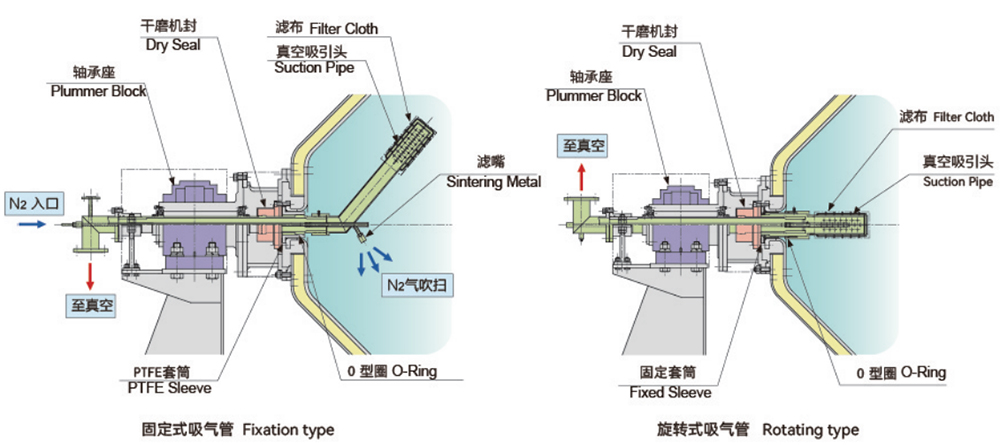 干磨机封
Dry Seal

滤布 Filter Cloth

真空吸引头
Suction Pipe

轴承座
Plummer Block

滤嘴
Sintering Metal

$N_2$ 入口

至真空

$N_2$气吹扫

PTFE套筒
PTFE Sleeve

0 型圈 O-Ring

固定式吸气管 Fixation type

干磨机封
Dry Seal

轴承座
Plummer Block

至真空

滤布 Filter Cloth

真空吸引头
Suction Pipe

固定套筒
Fixed Sleeve

0 型圈 O-Ring

旋转式吸气管 Rotating type